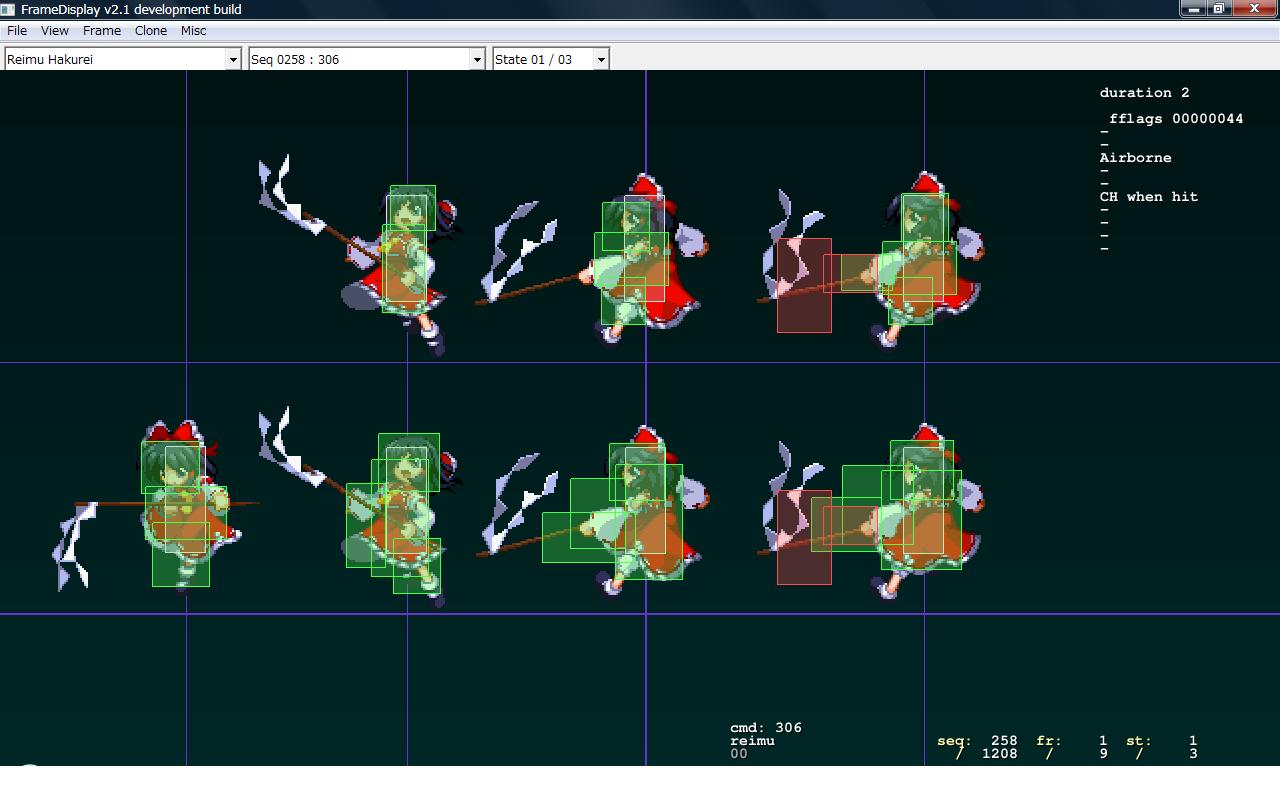 FrameDisplay v2.1 development build

File View Frame Clone Misc

Reimu Hakurei
Seq 0258 : 306
State 01 / 03

duration 2

fflags 00000044
-
-
Airborne
-
-
CH when hit
-
-
-
-

cmd: 306
reimu
00

seq: 258 fr: 1 st: 1
/ 1208 / 9 / 3