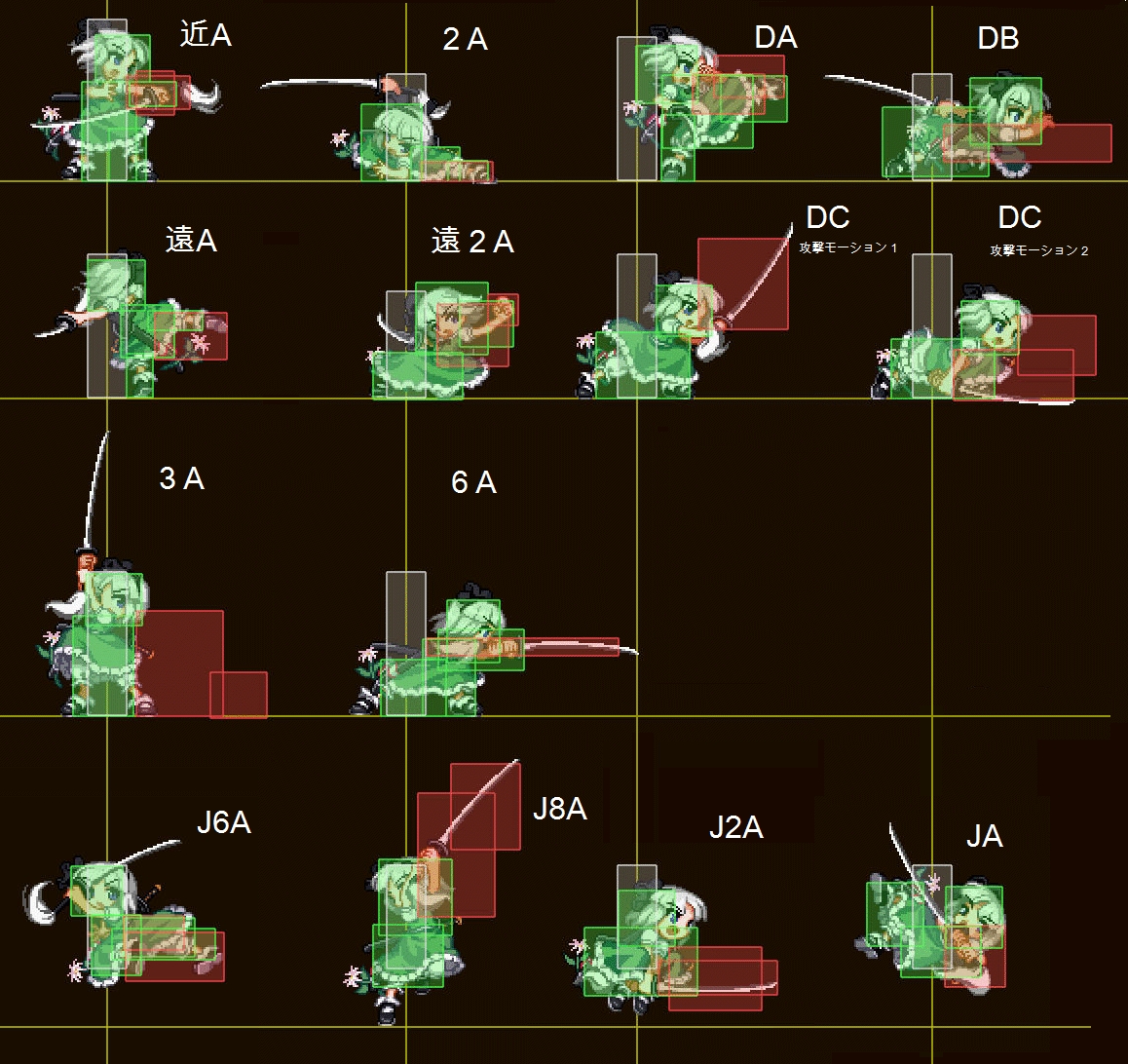 近A

2 A

DA

DB

遠A

遠 2 A

DC
攻撃モーション１

DC
攻撃モーション２

3 A

6 A

J6A

J8A

J2A

JA